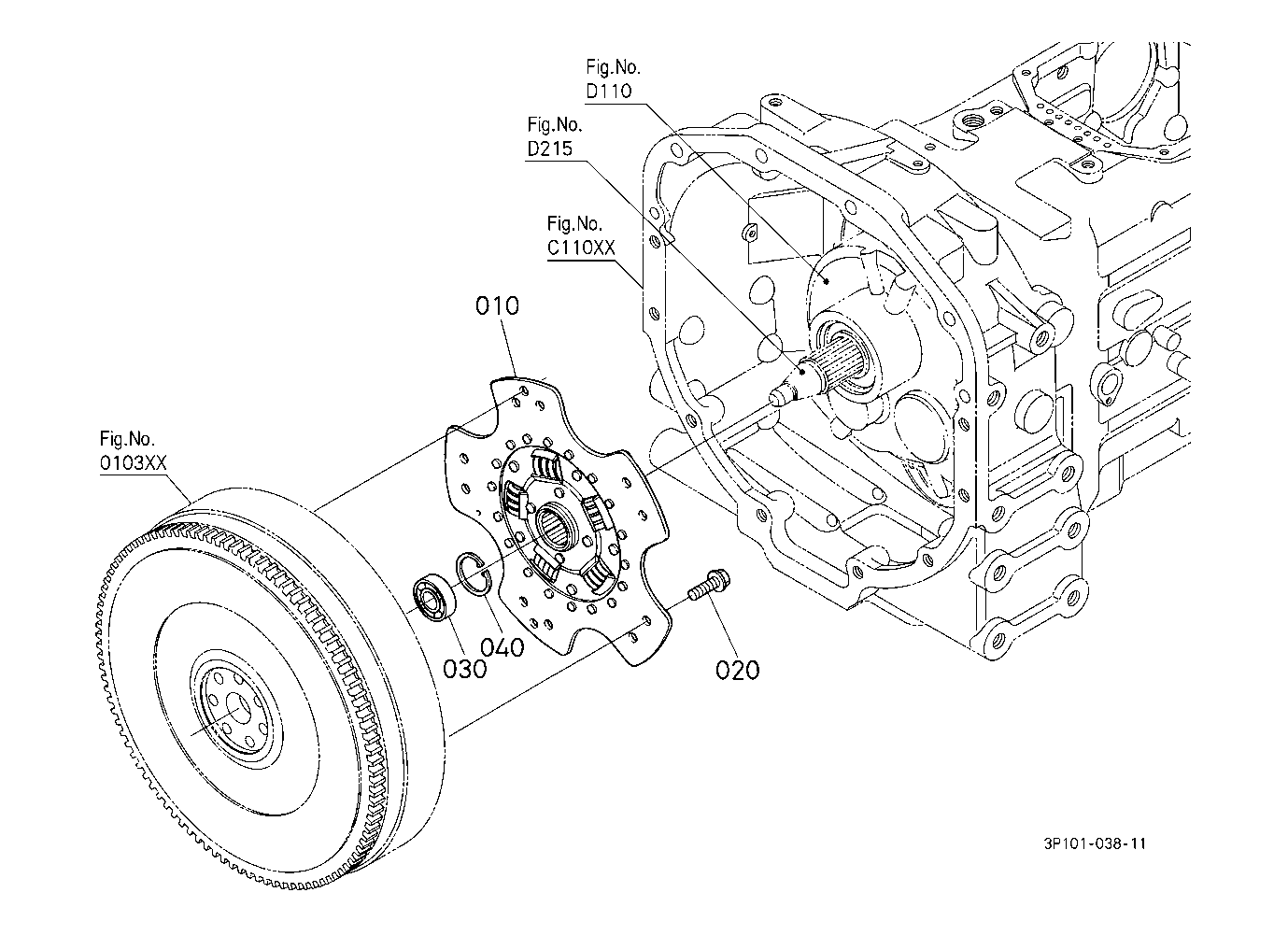 Fig.No.
D110

Fig.No.
D215

Fig.No.
C110XX

010

Fig.No.
0103XX

030

040

020

3P101-038-11